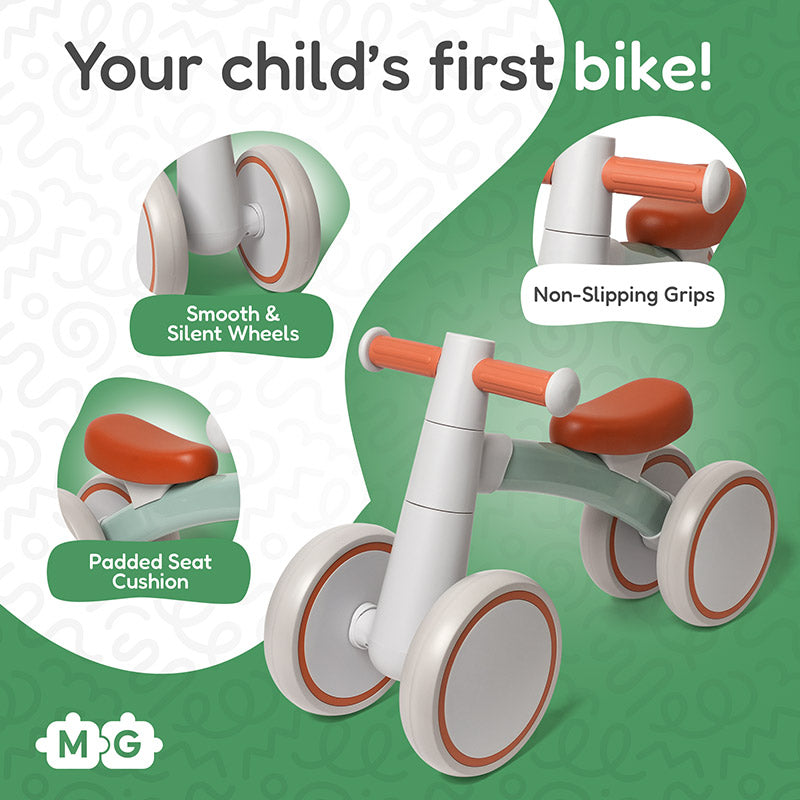 Your child's first bike!

Smooth & Silent Wheels

Non-Slipping Grips

Padded Seat Cushion

M G