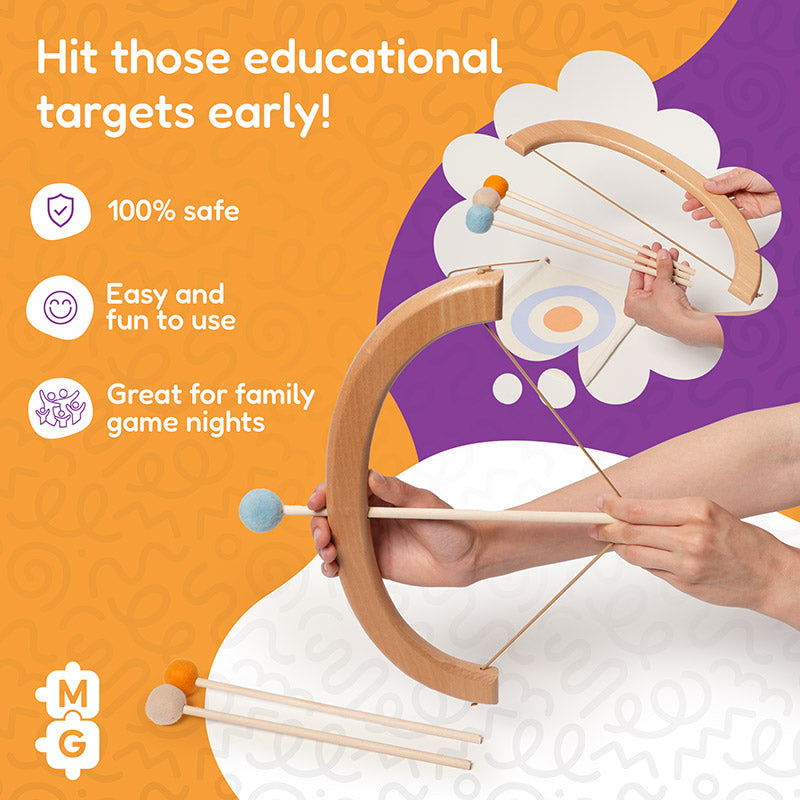 Hit those educational targets early!

100% safe

Easy and fun to use

Great for family game nights

M
G