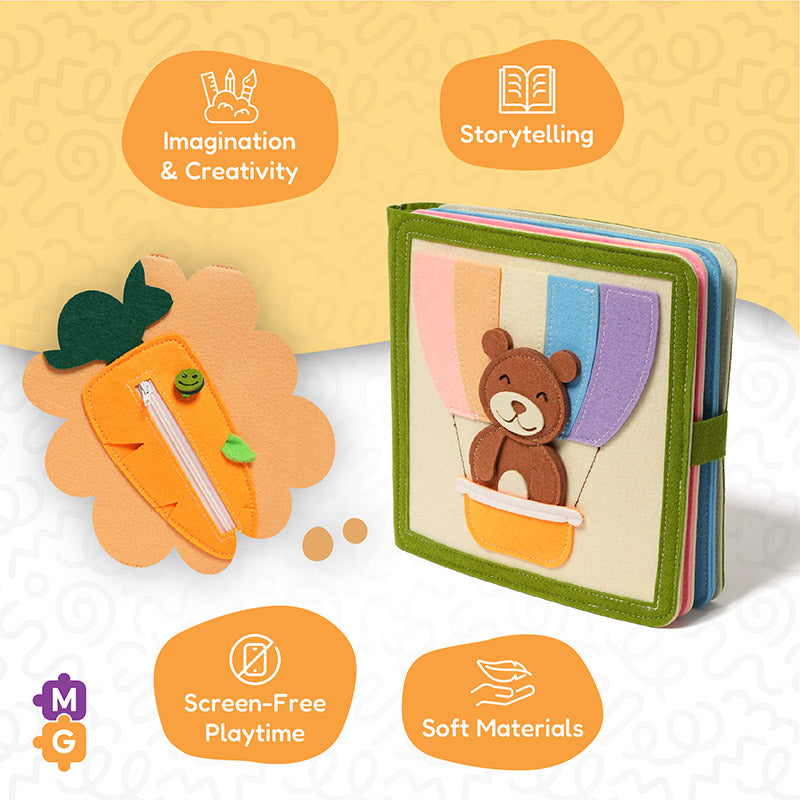 Imagination & Creativity

Storytelling

Screen-Free Playtime

Soft Materials

M
G