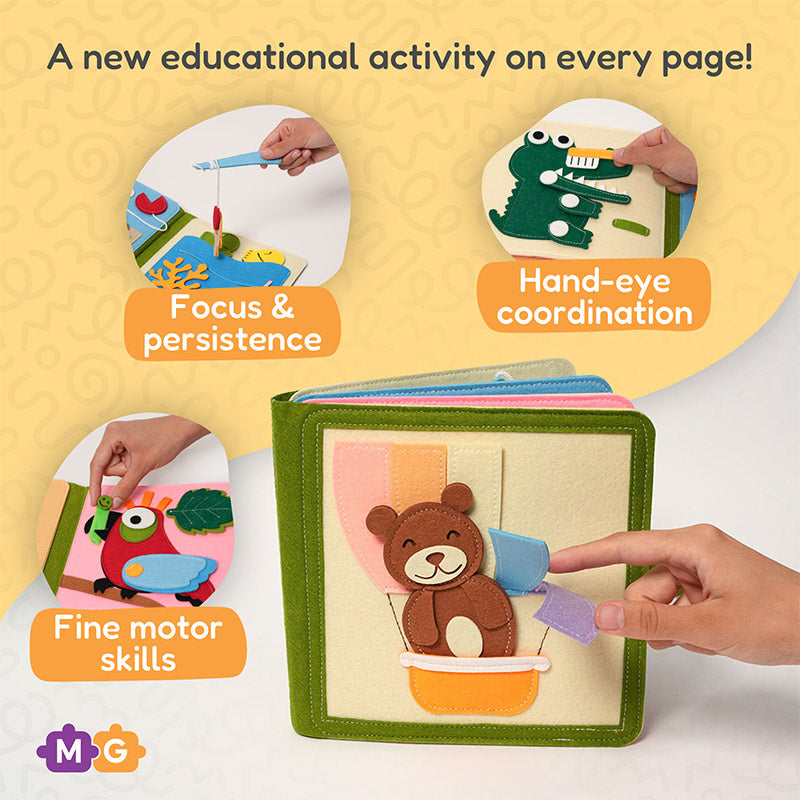 A new educational activity on every page!

Focus & persistence

Hand-eye coordination

Fine motor skills

MG