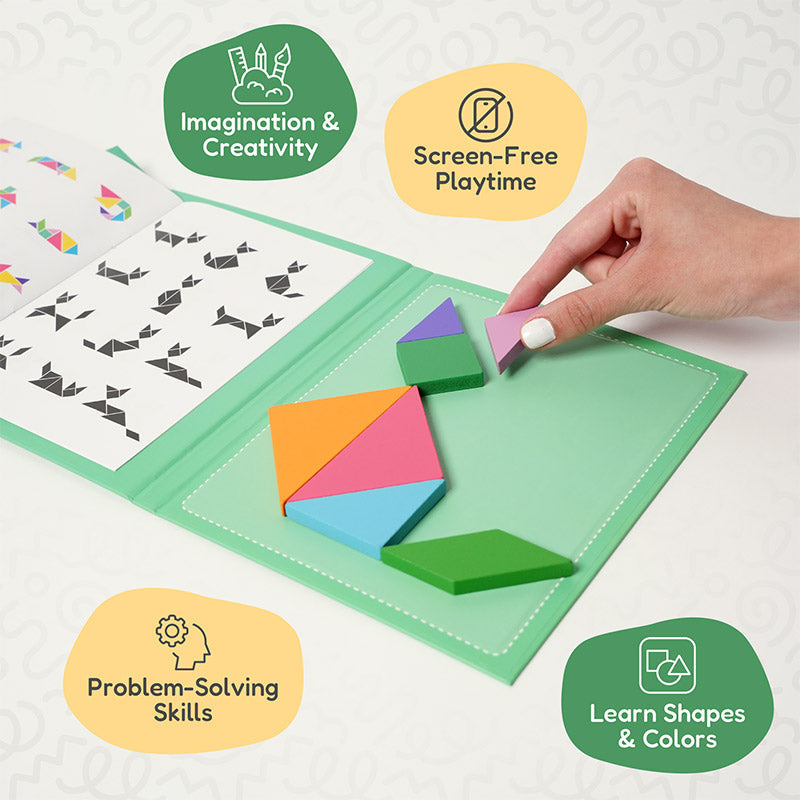 Imagination & Creativity

Screen-Free Playtime

Problem-Solving Skills

Learn Shapes & Colors